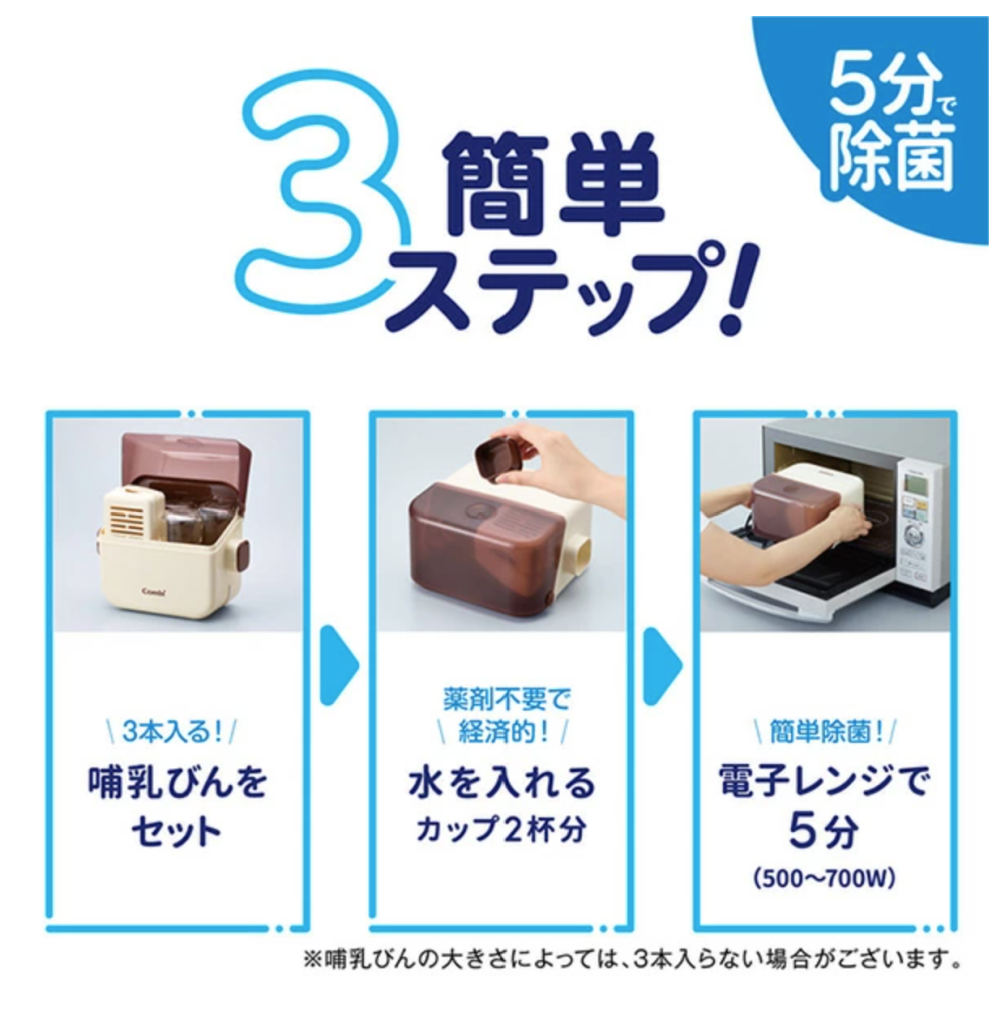 5分で除菌

3 簡単ステップ!

Combi

\ 3本入る! /
哺乳びんをセット

薬剤不要で
\ 経済的! /
水を入れる
カップ2杯分

\ 簡単除菌! /
電子レンジで5分
(500〜700W)

※哺乳びんの大きさによっては、3本入らない場合がございます。